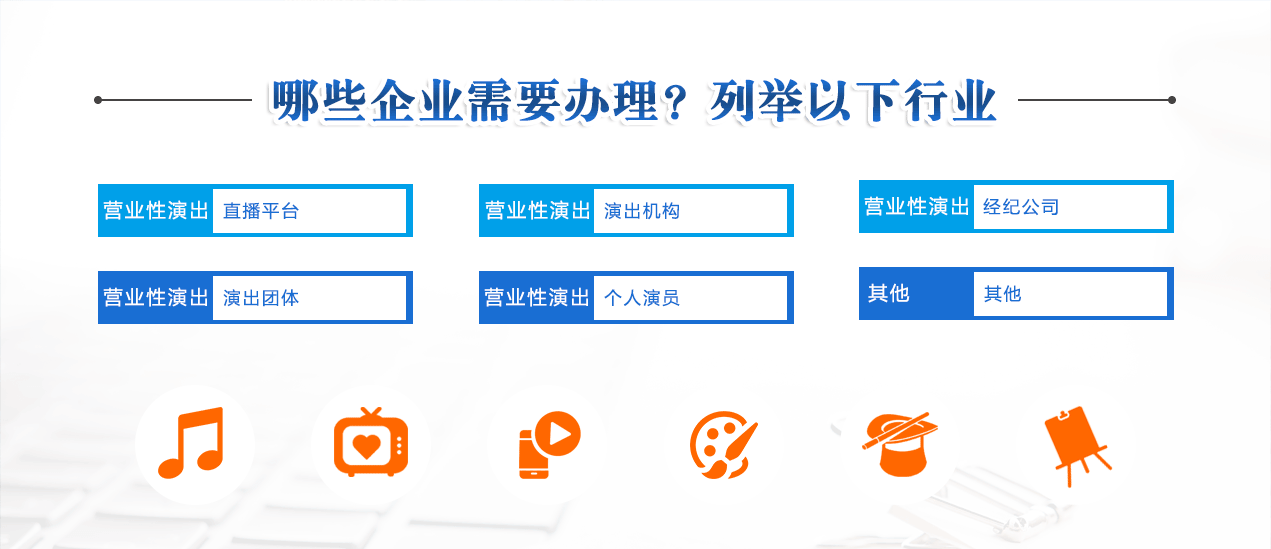 哪些企业需要办理？列举以下行业

营业性演出 直播平台

营业性演出 演出机构

营业性演出 经纪公司

营业性演出 演出团体

营业性演出 个人演员

其他 其他